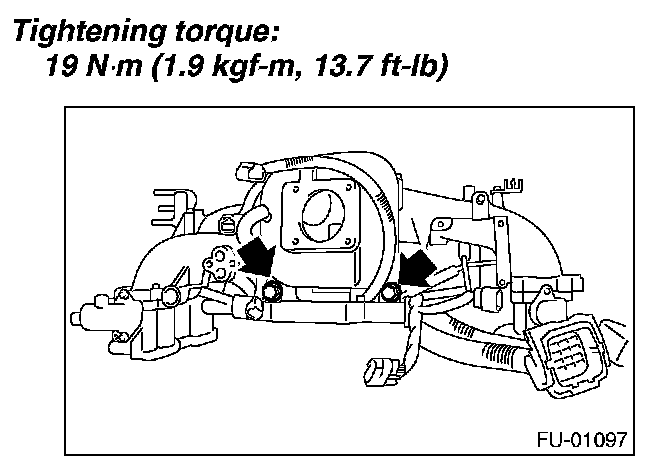 Tightening torque:
19 N·m (1.9 kgf-m, 13.7 ft-lb)

FU-01097