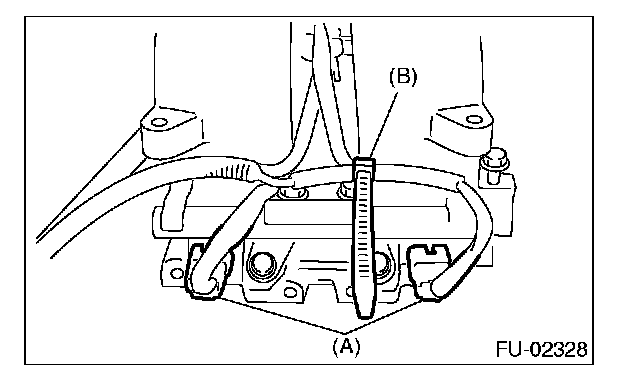 (B)
(A)
FU-02328