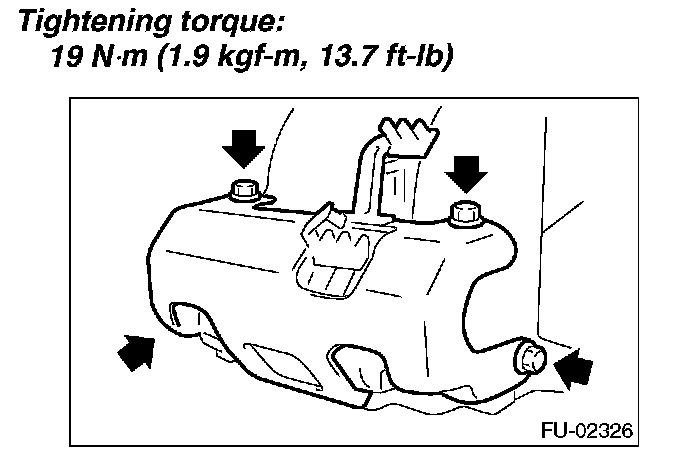 Tightening torque:
19 N·m (1.9 kgf-m, 13.7 ft-lb)

FU-02326