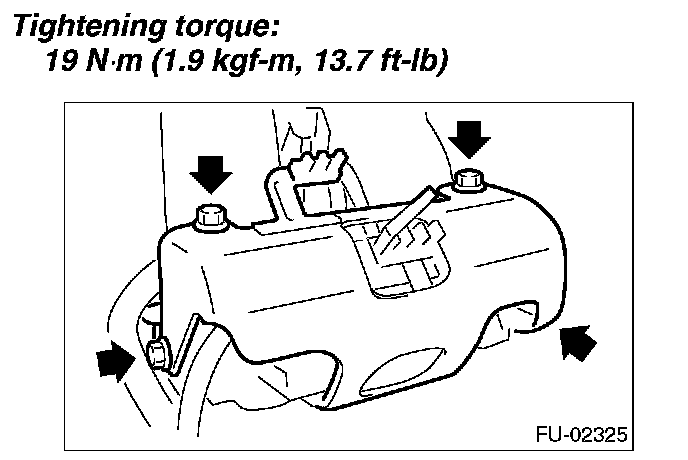 Tightening torque:
19 N·m (1.9 kgf-m, 13.7 ft-lb)

FU-02325