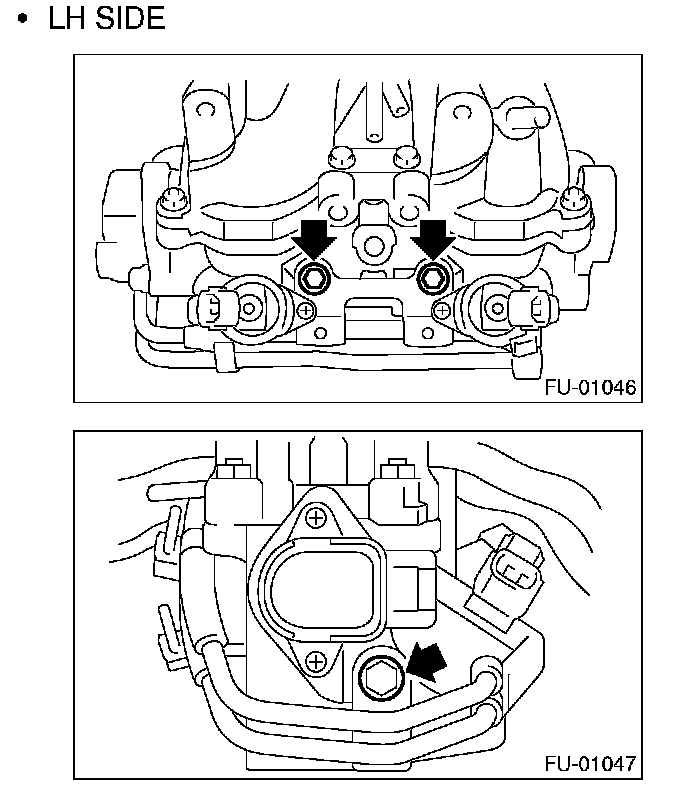 • LH SIDE

FU-01046

FU-01047