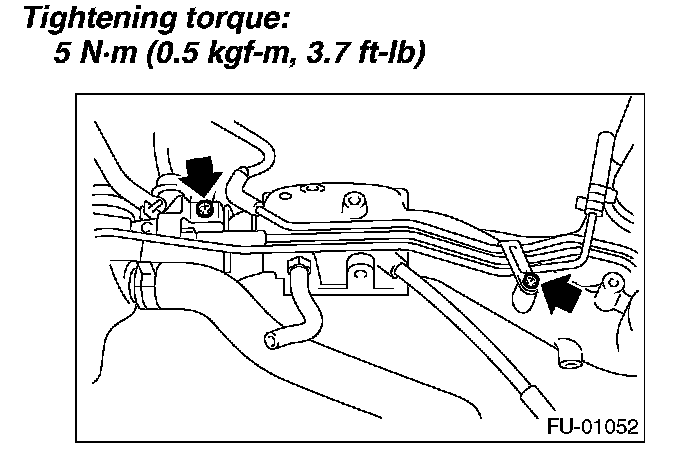 Tightening torque:
5 N·m (0.5 kgf-m, 3.7 ft-lb)

FU-01052