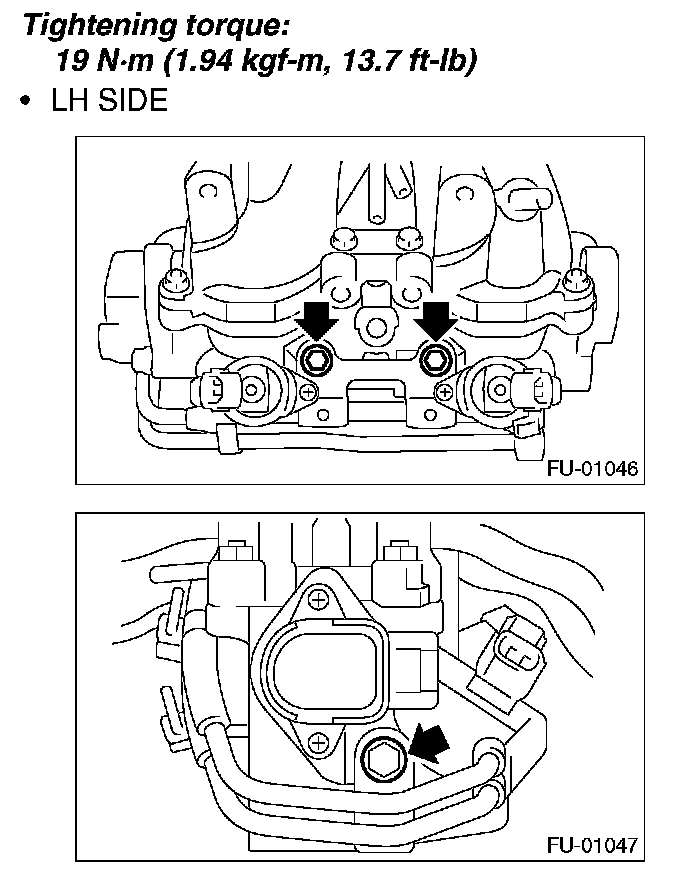 Tightening torque:
19 N·m (1.94 kgf-m, 13.7 ft-lb)

• LH SIDE

FU-01046

FU-01047