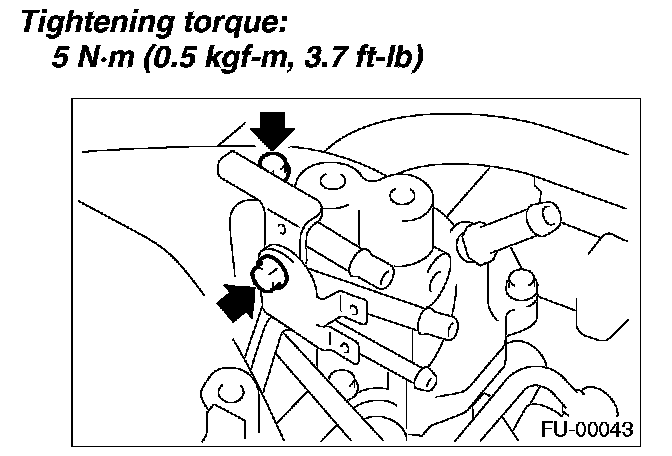 Tightening torque:
5 N·m (0.5 kgf-m, 3.7 ft-lb)

FU-00043