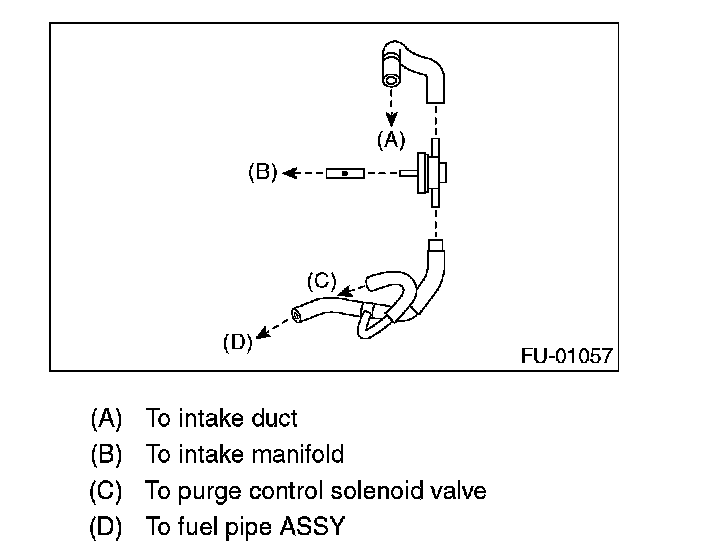 (A)
(B)
(C)
(D)
FU-01057

(A) To intake duct
(B) To intake manifold
(C) To purge control solenoid valve
(D) To fuel pipe ASSY