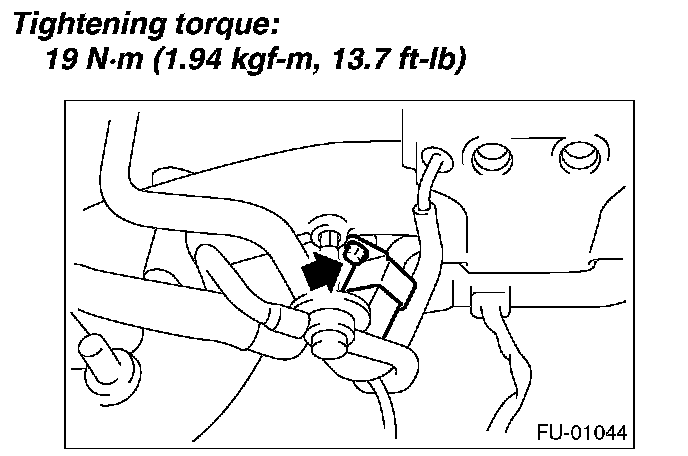 Tightening torque:
19 N·m (1.94 kgf-m, 13.7 ft-lb)

FU-01044