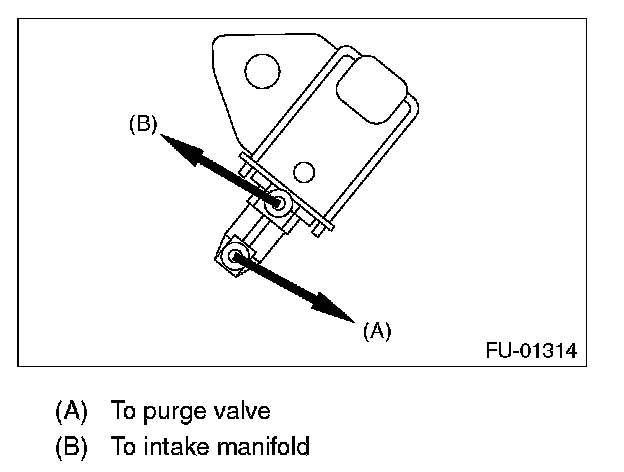 (B)

(A)

FU-01314

(A) To purge valve
(B) To intake manifold