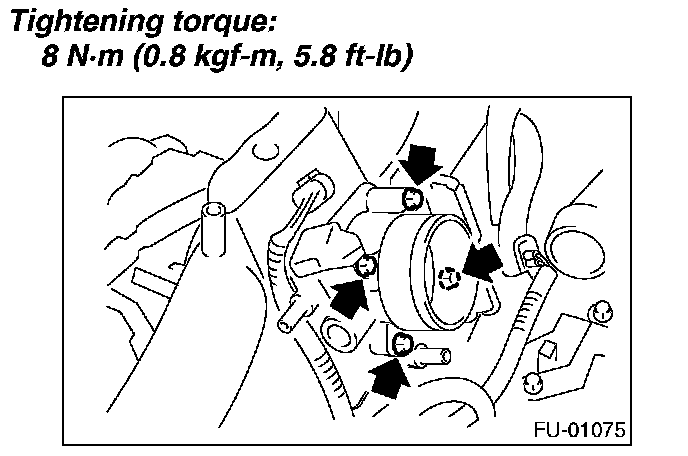 Tightening torque:
8 N·m (0.8 kgf-m, 5.8 ft-lb)

FU-01075