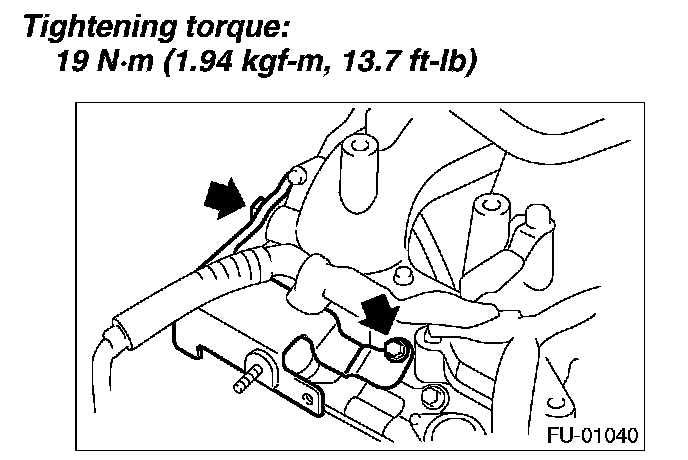 Tightening torque:
19 N·m (1.94 kgf-m, 13.7 ft-lb)

FU-01040