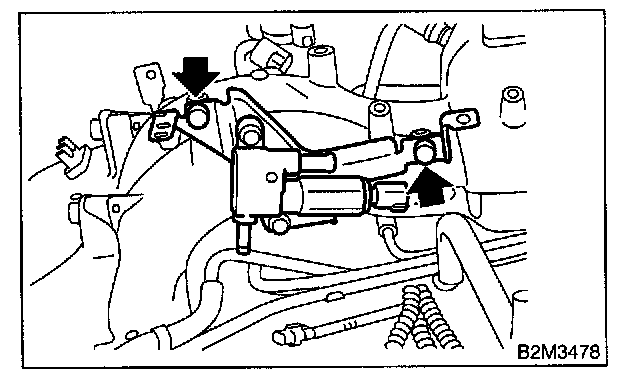 B2M3478