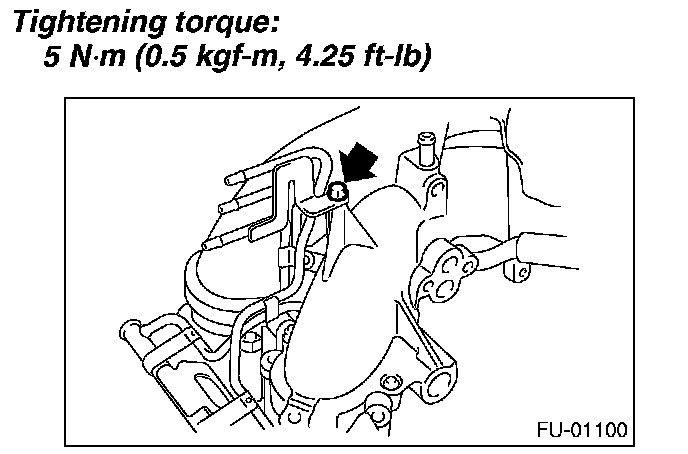 Tightening torque:
5 N·m (0.5 kgf-m, 4.25 ft-lb)

FU-01100