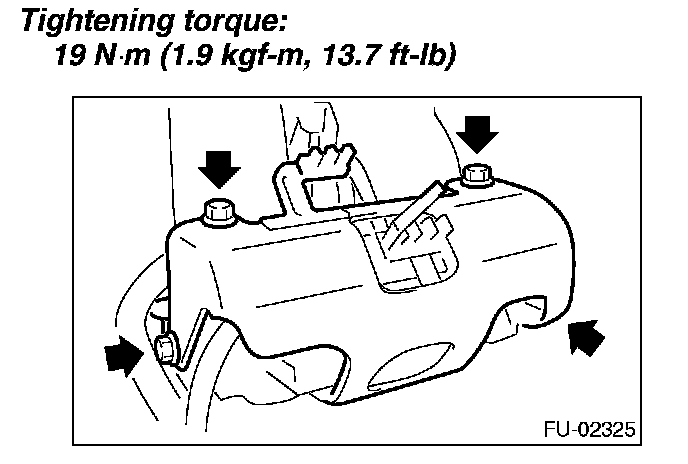 Tightening torque:
19 N·m (1.9 kgf-m, 13.7 ft-lb)

FU-02325