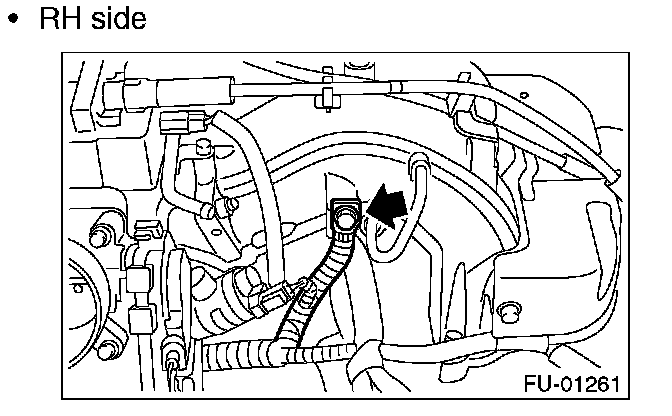 • RH side

FU-01261