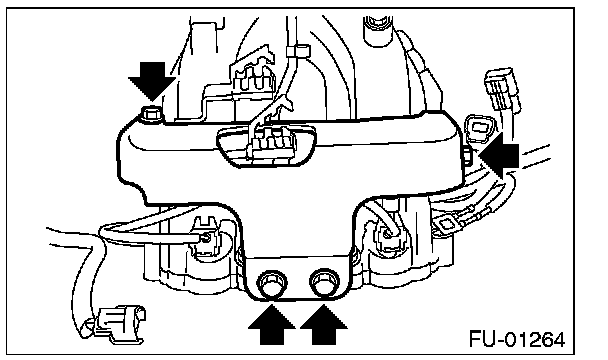 FU-01264