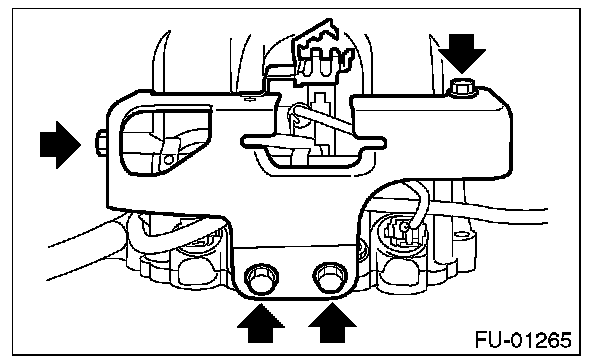 FU-01265