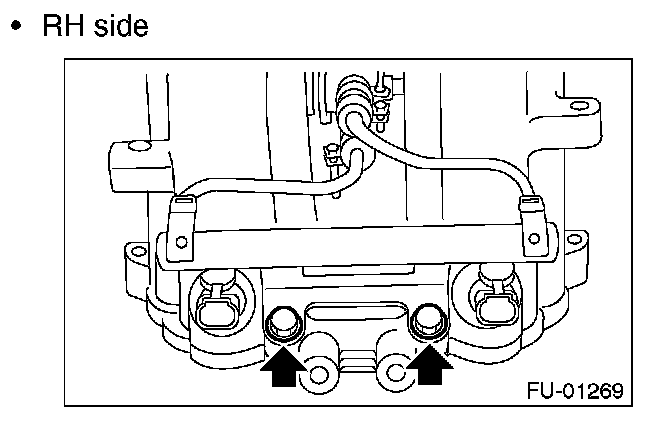 • RH side

FU-01269