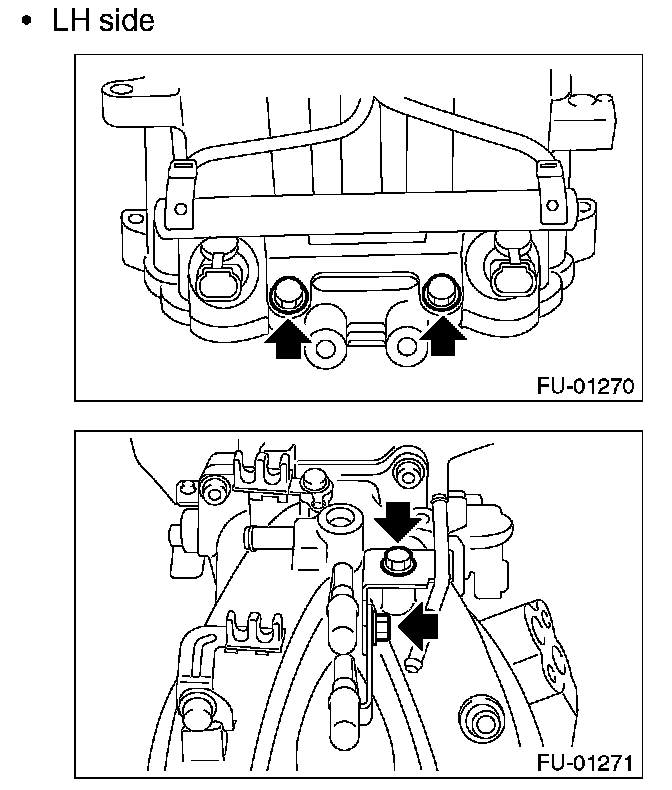 • LH side

FU-01270

FU-01271