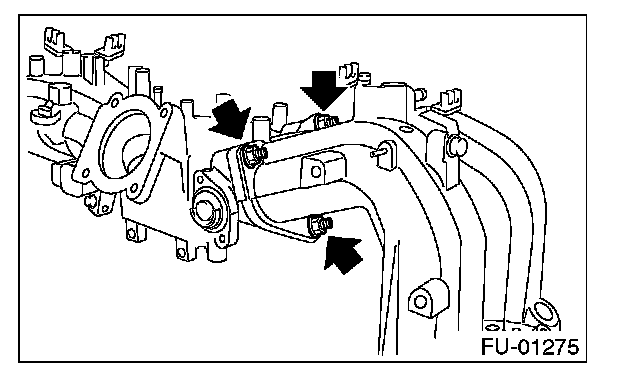 FU-01275