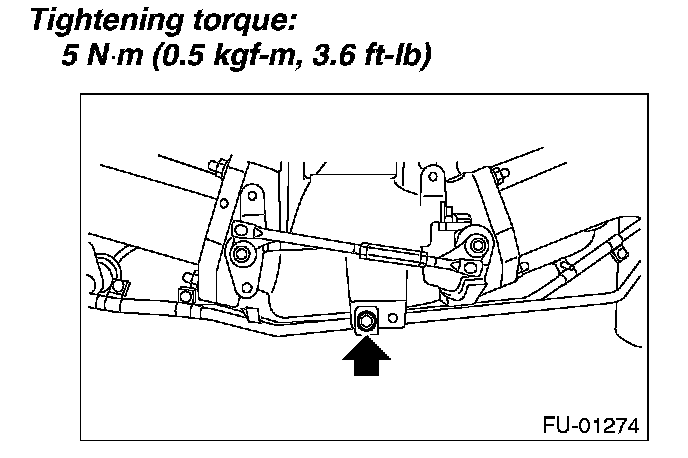 Tightening torque:
5 N·m (0.5 kgf-m, 3.6 ft-lb)

FU-01274