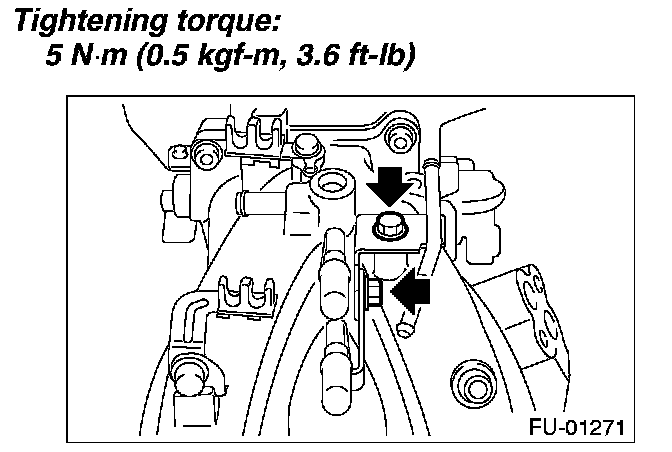 Tightening torque:
5 N·m (0.5 kgf-m, 3.6 ft-lb)

FU-01271