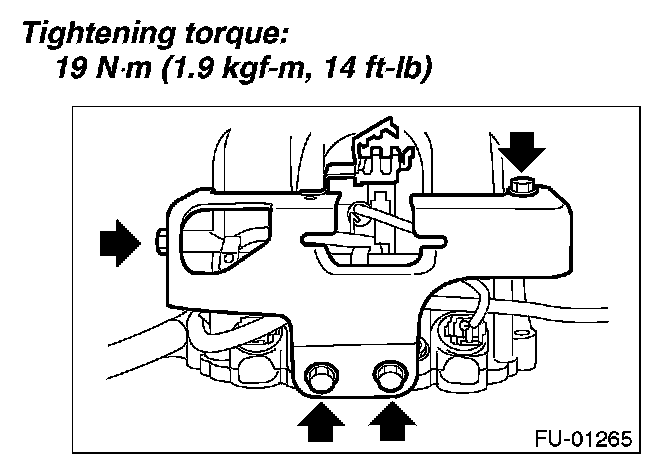 Tightening torque:
19 N·m (1.9 kgf-m, 14 ft-lb)

FU-01265