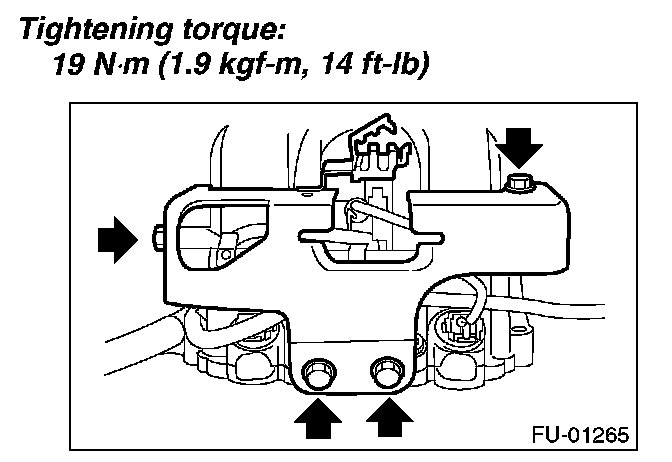 Tightening torque:
19 N·m (1.9 kgf-m, 14 ft-lb)

FU-01265