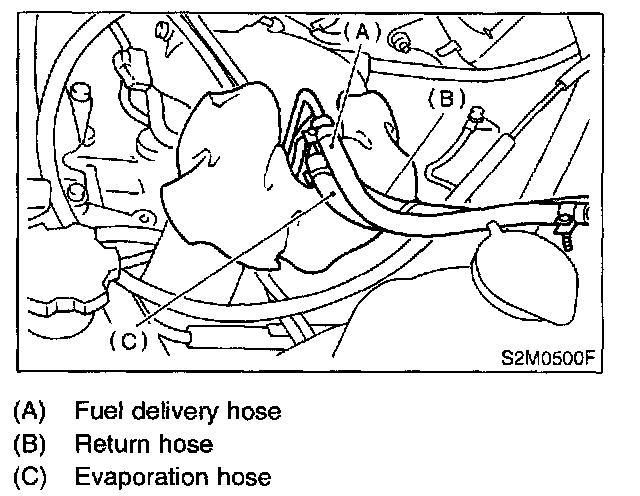 (A)

(B)

(C)

S2M0500F

(A) Fuel delivery hose
(B) Return hose
(C) Evaporation hose