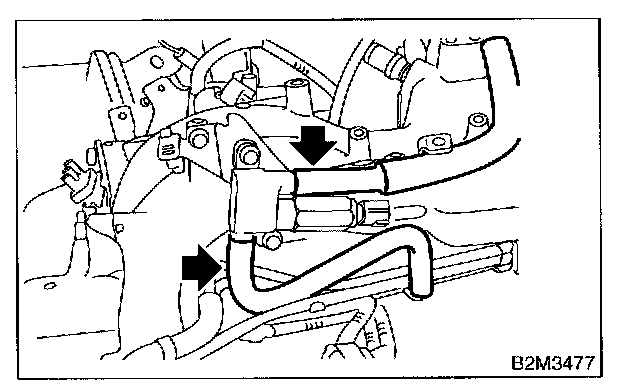 B2M3477