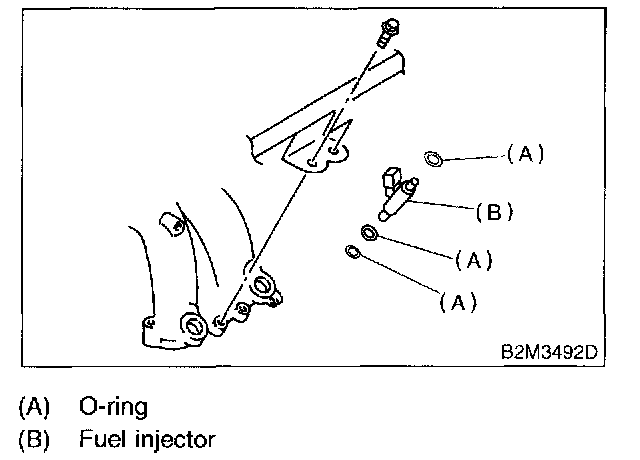 (A)
(B)
(A)
(A)
B2M3492D

(A) O-ring
(B) Fuel injector