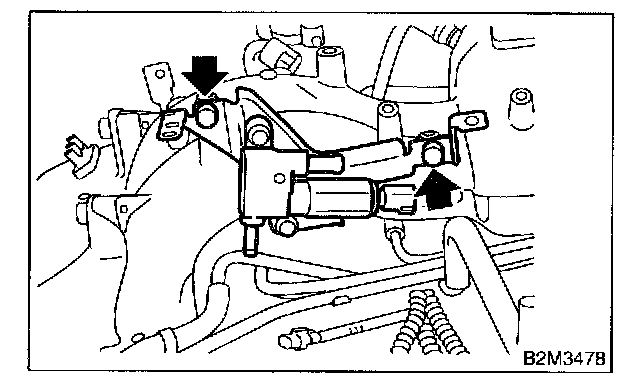 B2M3478