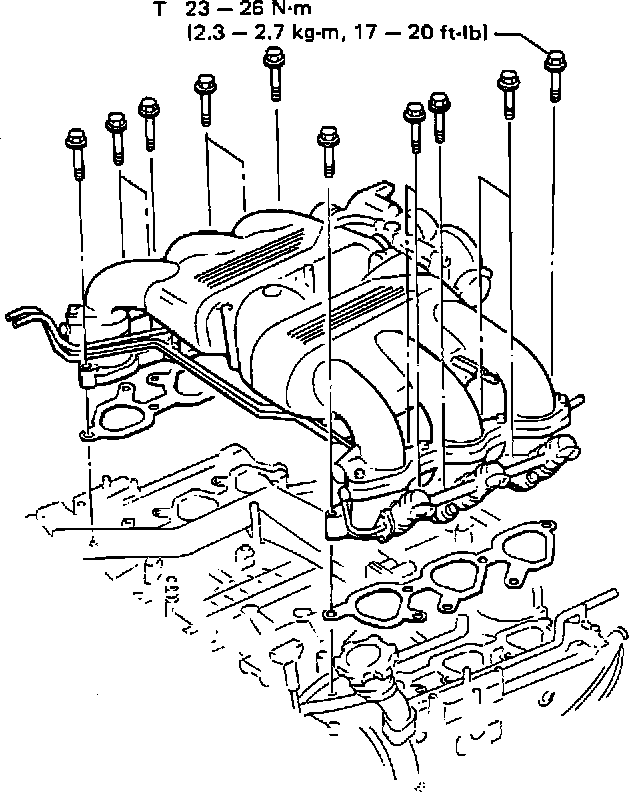 T 23 — 26 N·m
(2.3 — 2.7 kg-m, 17 — 20 ft-lb)