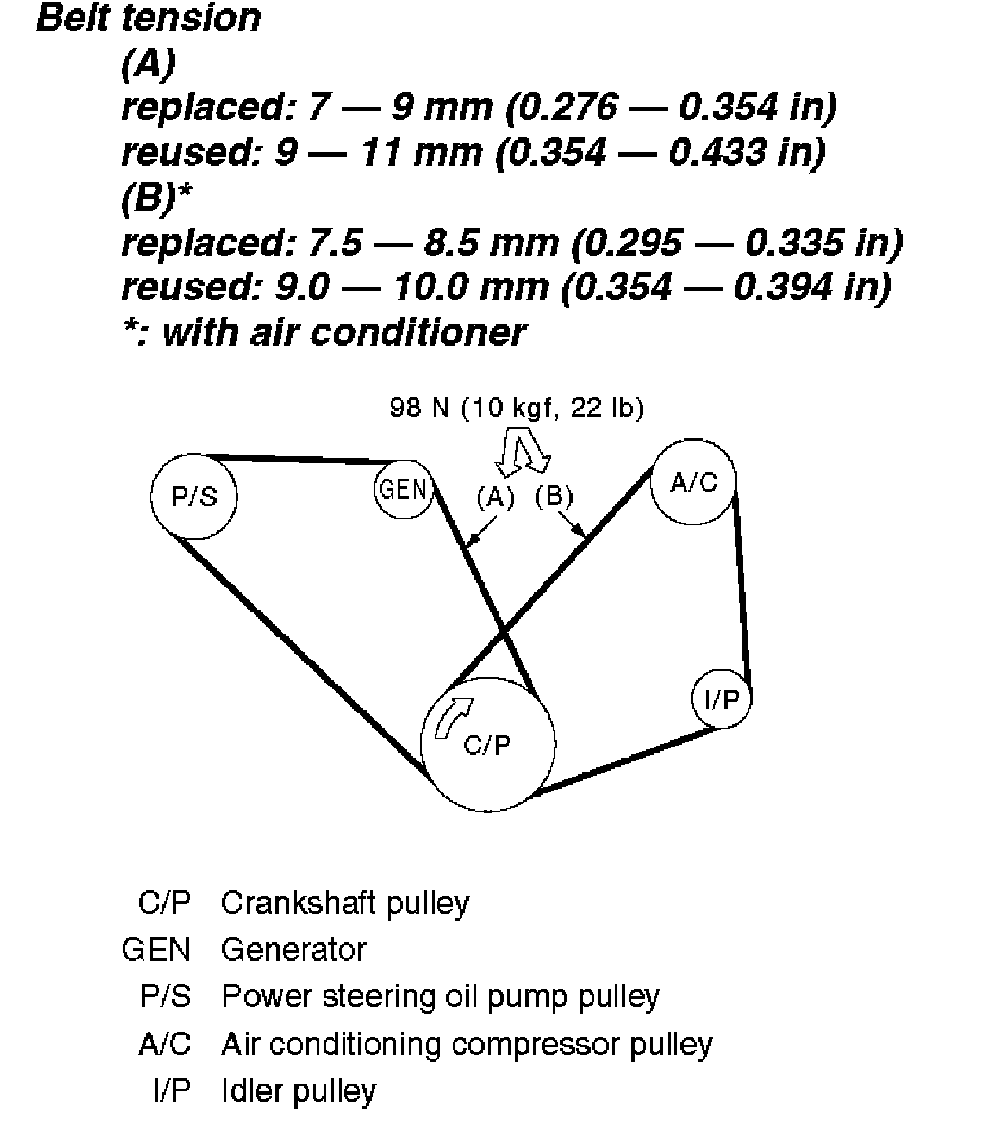 Belt tension
(A)
replaced: 7 — 9 mm (0.276 — 0.354 in)
reused: 9 — 11 mm (0.354 — 0.433 in)
(B)*
replaced: 7.5 — 8.5 mm (0.295 — 0.335 in)
reused: 9.0 — 10.0 mm (0.354 — 0.394 in)
*: with air conditioner

98 N (10 kgf, 22 lb)
P/S
GEN
(A)
(B)
A/C
I/P
C/P

C/P Crankshaft pulley
GEN Generator
P/S Power steering oil pump pulley
A/C Air conditioning compressor pulley
I/P Idler pulley