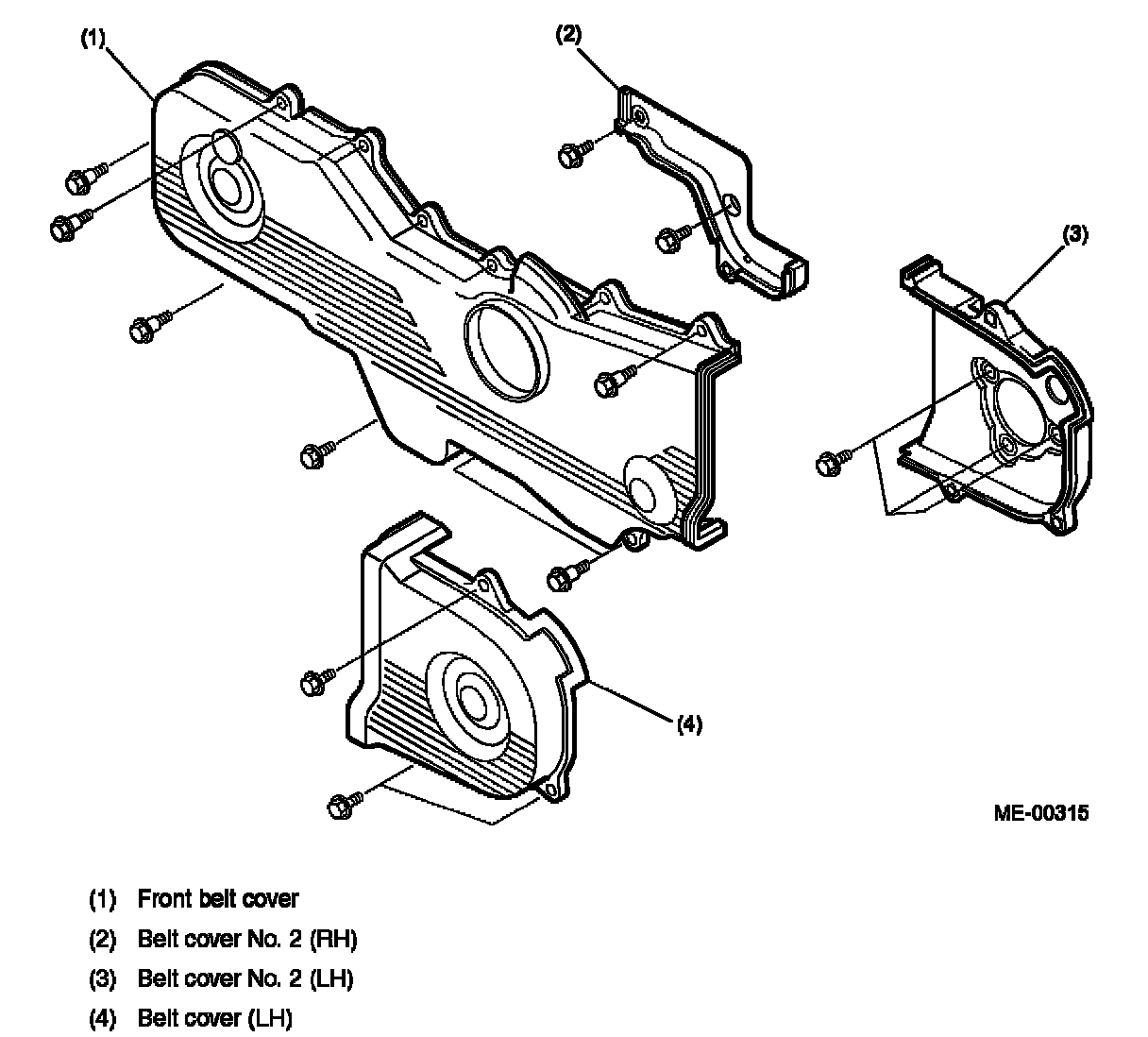 (1)

(2)

(3)

(4)

ME-00315

(1) Front belt cover

(2) Belt cover No. 2 (RH)

(3) Belt cover No. 2 (LH)

(4) Belt cover (LH)