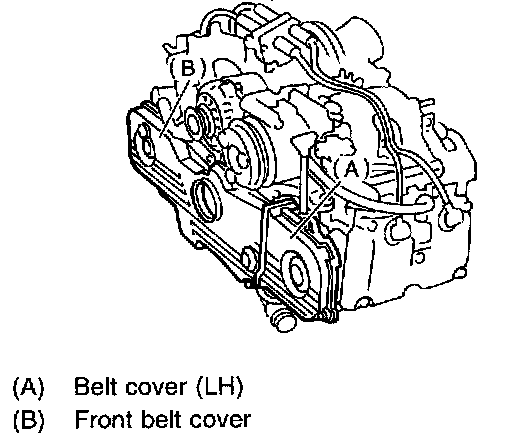 (B)
(A)

(A) Belt cover (LH)
(B) Front belt cover