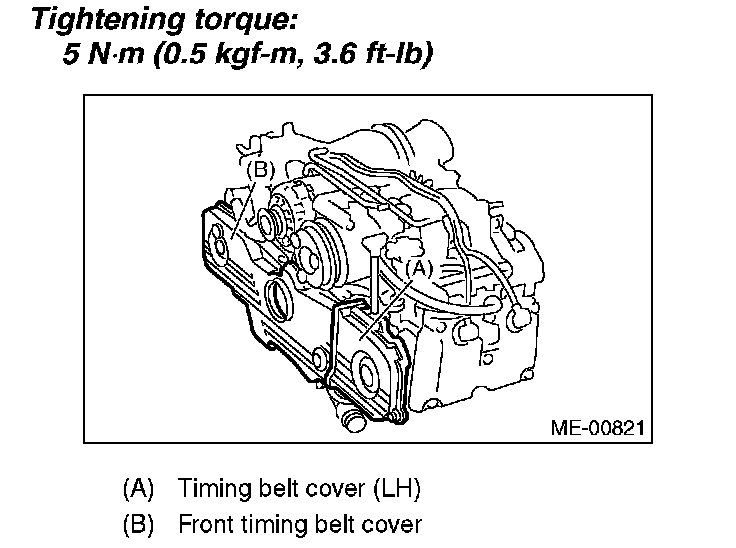 Tightening torque:
5 N·m (0.5 kgf-m, 3.6 ft-lb)

(B)

(A)

ME-00821

(A) Timing belt cover (LH)
(B) Front timing belt cover