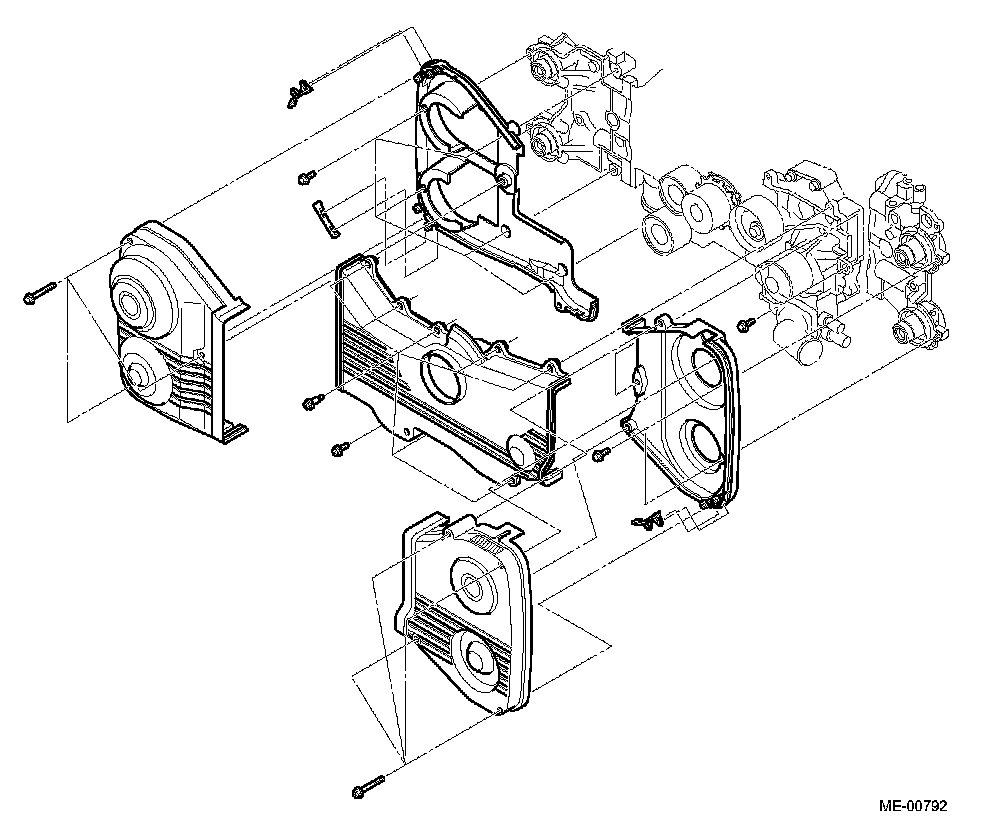 ME-00792