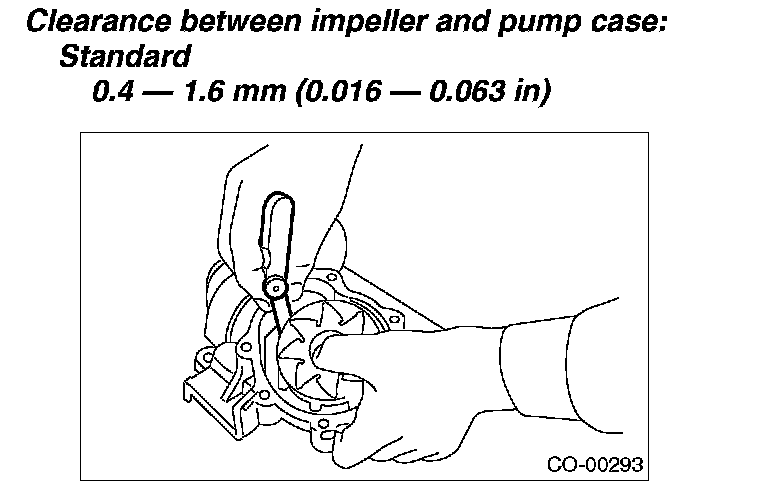 Clearance between impeller and pump case:
Standard
0.4 — 1.6 mm (0.016 — 0.063 in)

CO-00293