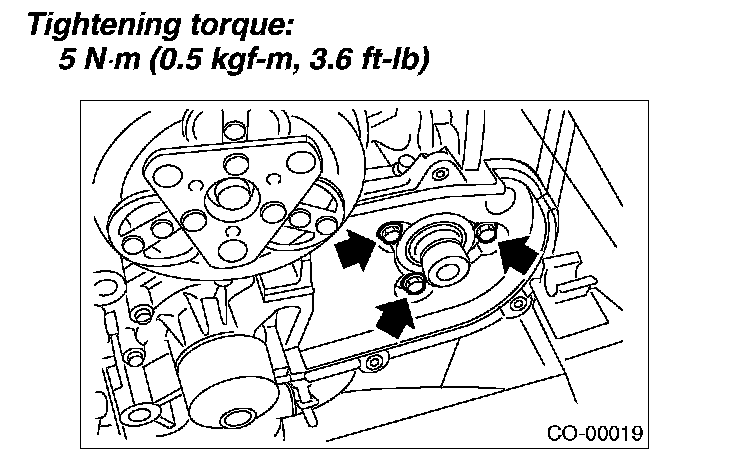 Tightening torque:
5 N·m (0.5 kgf-m, 3.6 ft-lb)

CO-00019