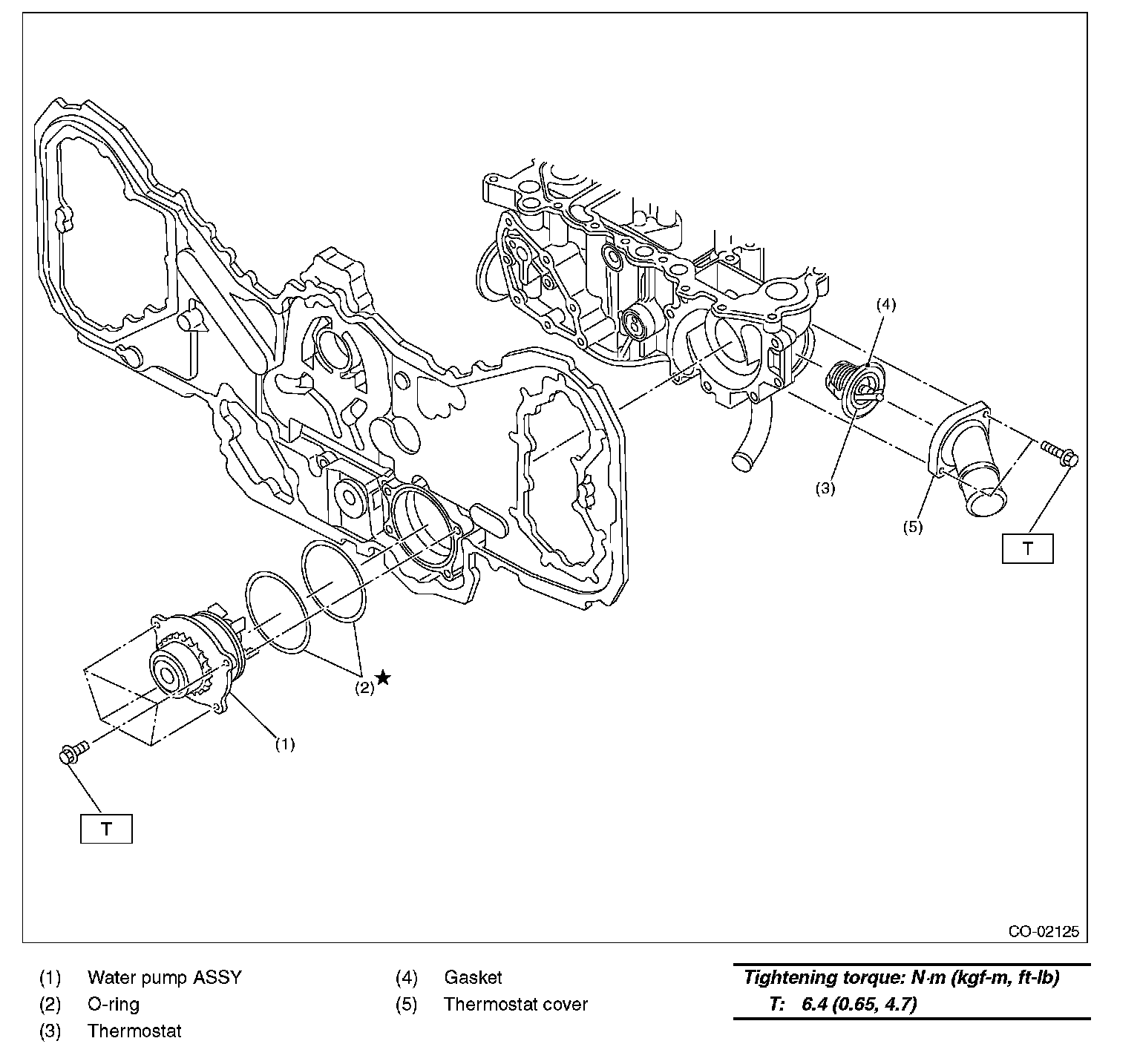 (4)

(3)

(5)

T

(2)★

(1)

T

CO-02125

(1) Water pump ASSY
(2) O-ring
(3) Thermostat

(4) Gasket
(5) Thermostat cover

Tightening torque: N·m (kgf-m, ft-lb)
T: 6.4 (0.65, 4.7)