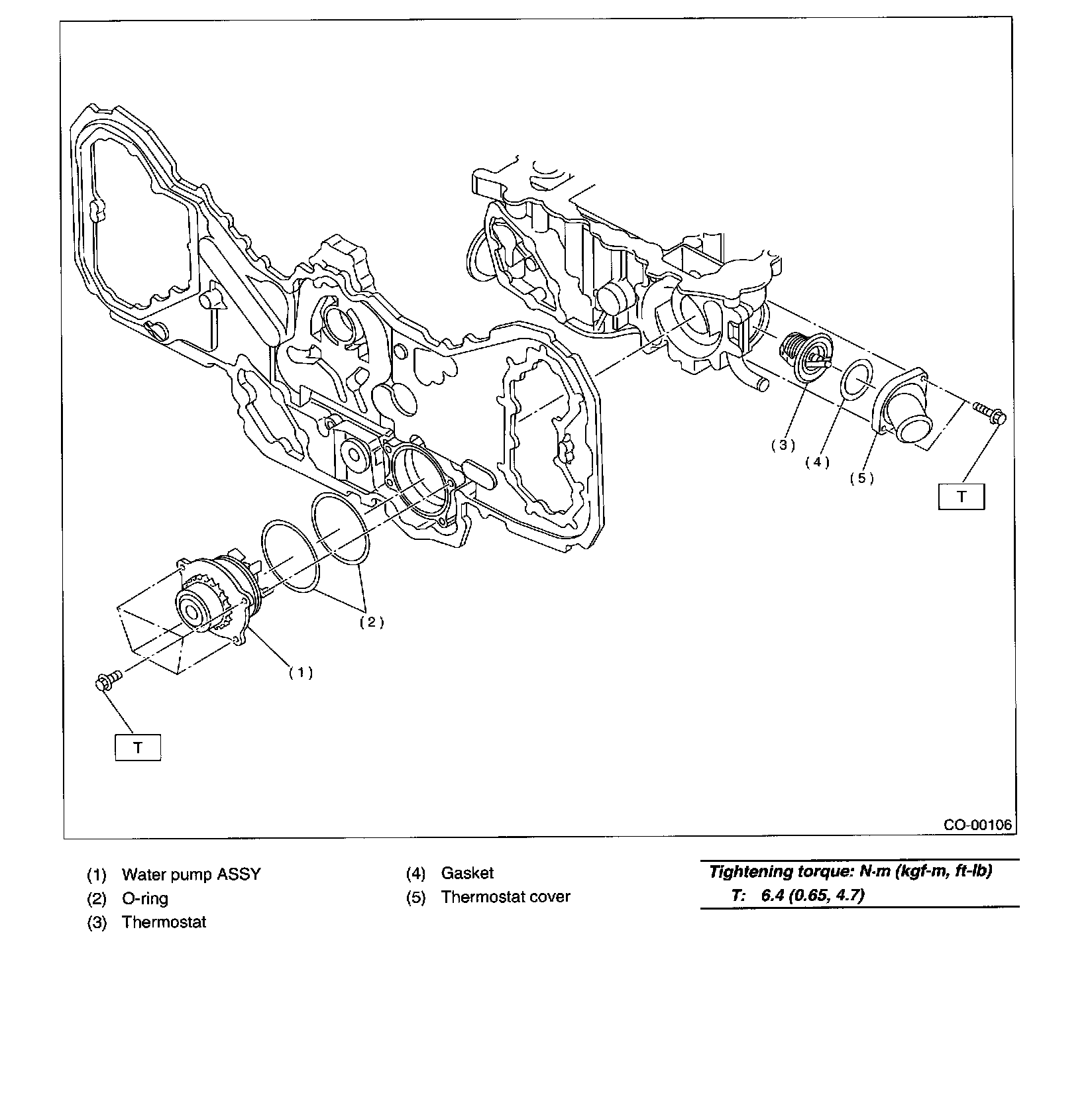 (3)
(4)
(5)
T
(2)
(1)
T
CO-00106

(1) Water pump ASSY
(2) O-ring
(3) Thermostat

(4) Gasket
(5) Thermostat cover

Tightening torque: N·m (kgf-m, ft-lb)
T: 6.4 (0.65, 4.7)