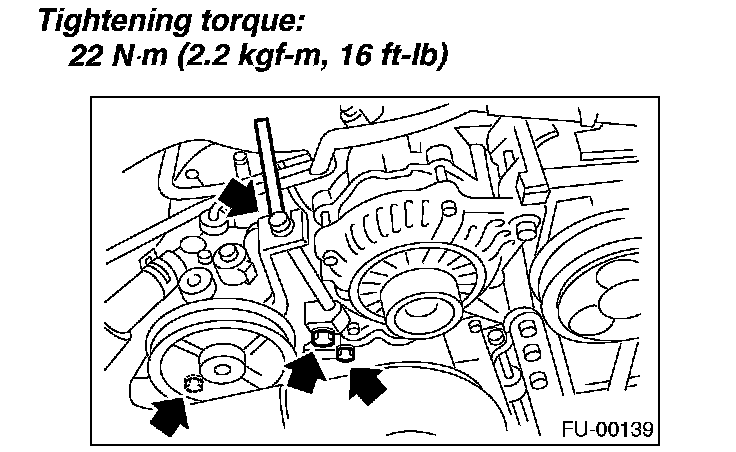 Tightening torque:
22 N·m (2.2 kgf-m, 16 ft-lb)

FU-00139