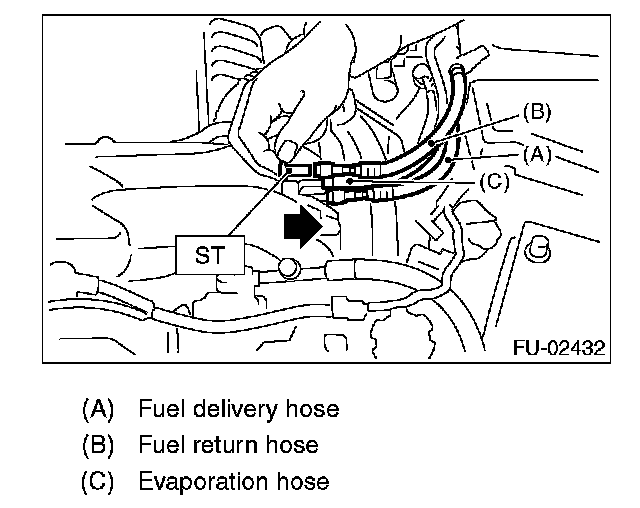 (B)
(A)
(C)
ST
FU-02432

(A) Fuel delivery hose
(B) Fuel return hose
(C) Evaporation hose