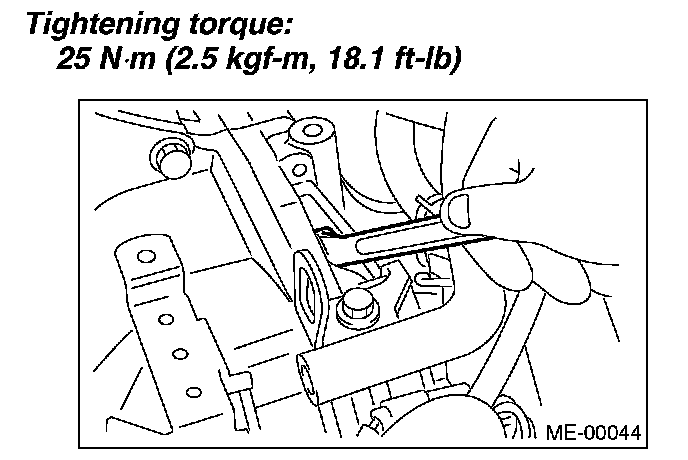 Tightening torque:
25 N·m (2.5 kgf-m, 18.1 ft-lb)

ME-00044