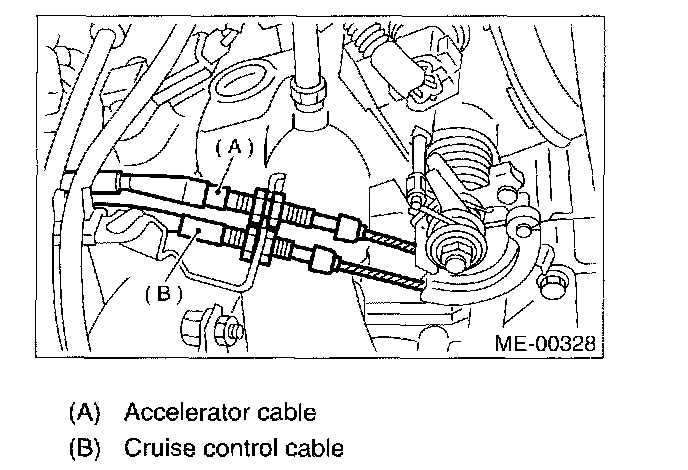 (A)

(B)

ME-00328

(A) Accelerator cable

(B) Cruise control cable