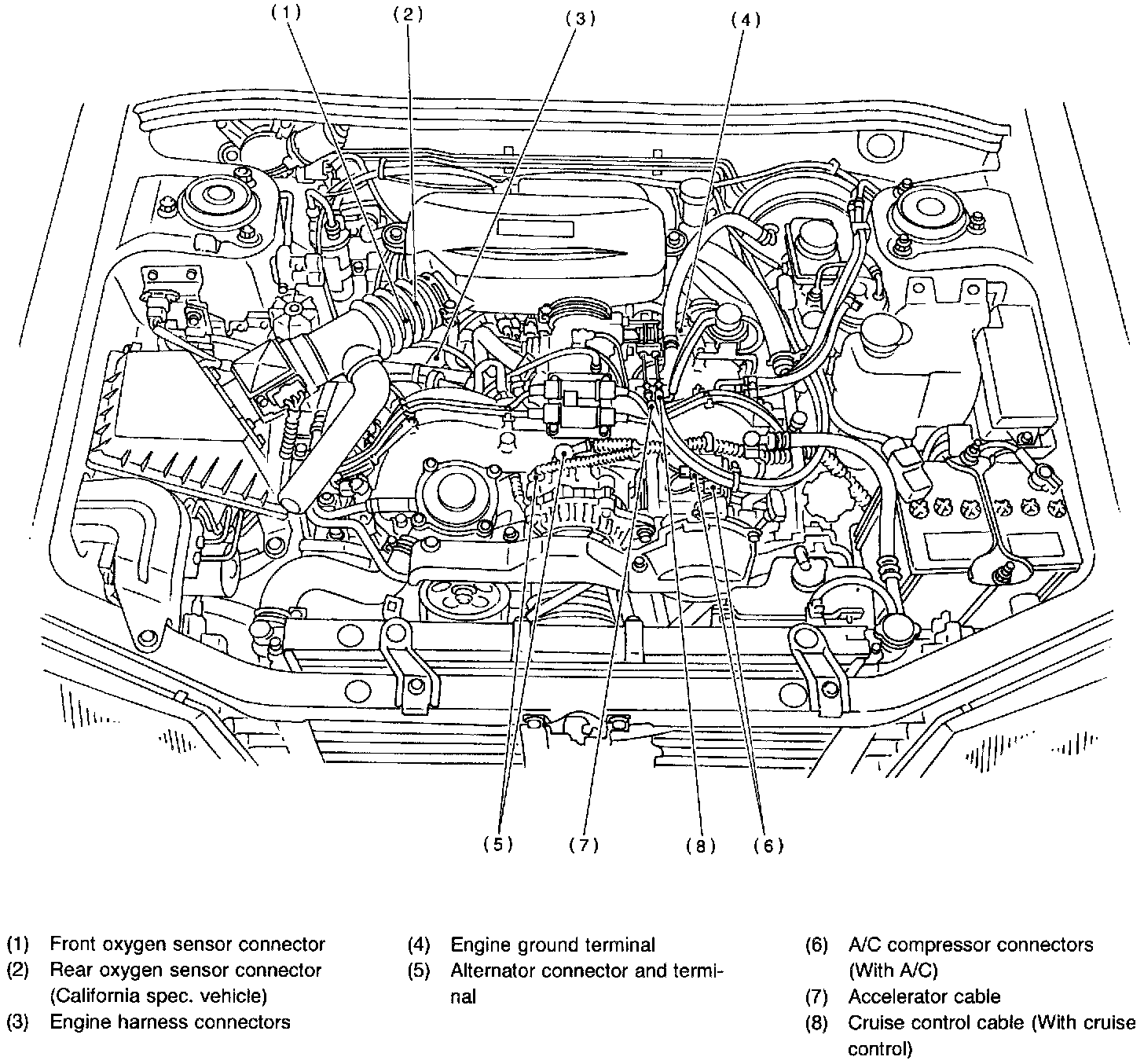 (1) (2) (3) (4)

(5) (7) (8) (6)

(1) Front oxygen sensor connector
(2) Rear oxygen sensor connector (California spec. vehicle)
(3) Engine harness connectors

(4) Engine ground terminal
(5) Alternator connector and terminal

(6) A/C compressor connectors (With A/C)
(7) Accelerator cable
(8) Cruise control cable (With cruise control)