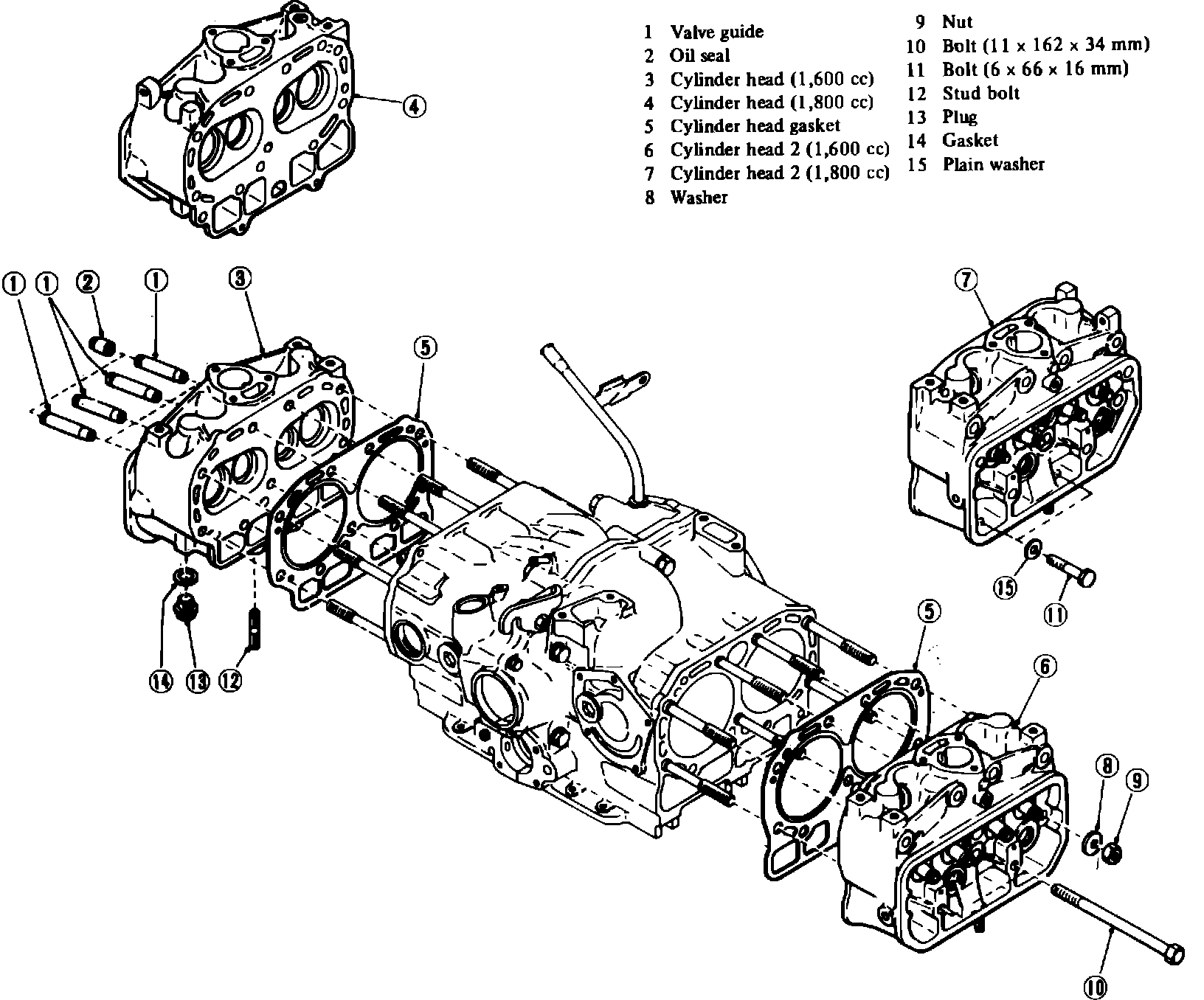 1 Valve guide
2 Oil seal
3 Cylinder head (1,600 cc)
4 Cylinder head (1,800 cc)
5 Cylinder head gasket
6 Cylinder head 2 (1,600 cc)
7 Cylinder head 2 (1,800 cc)
8 Washer

9 Nut
10 Bolt (11 × 162 × 34 mm)
11 Bolt (6 × 66 × 16 mm)
12 Stud bolt
13 Plug
14 Gasket
15 Plain washer

4
1 1 2 1 3
5
7
15 11
14 13 12
5
6
8 9
10