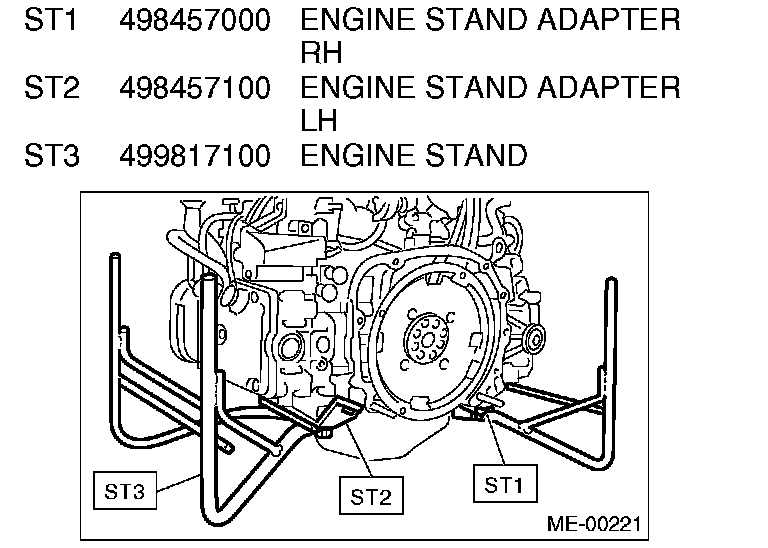 ST1 498457000 ENGINE STAND ADAPTER RH
ST2 498457100 ENGINE STAND ADAPTER LH
ST3 499817100 ENGINE STAND

ST3
ST2
ST1
ME-00221