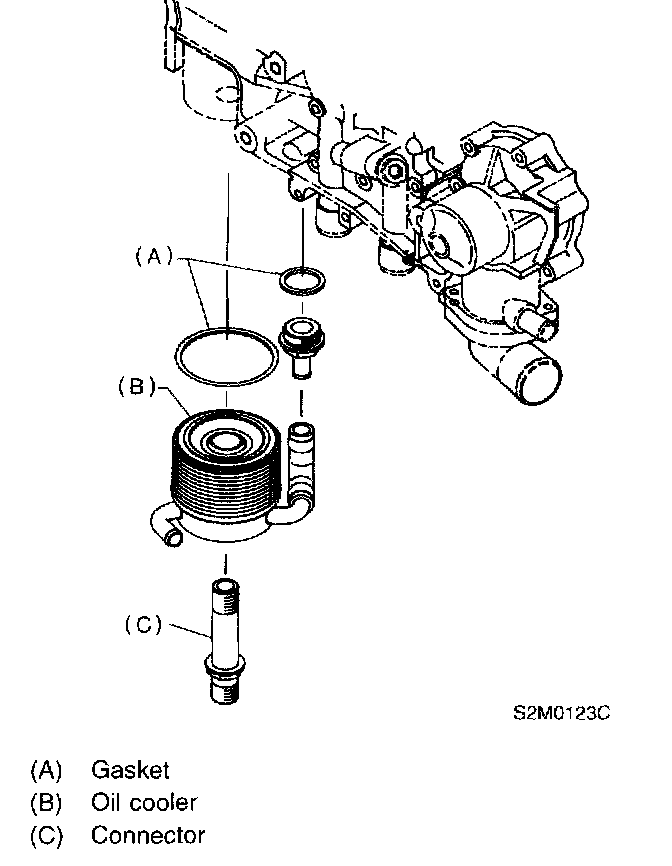 (A)

(B)

(C)

S2M0123C

(A) Gasket
(B) Oil cooler
(C) Connector