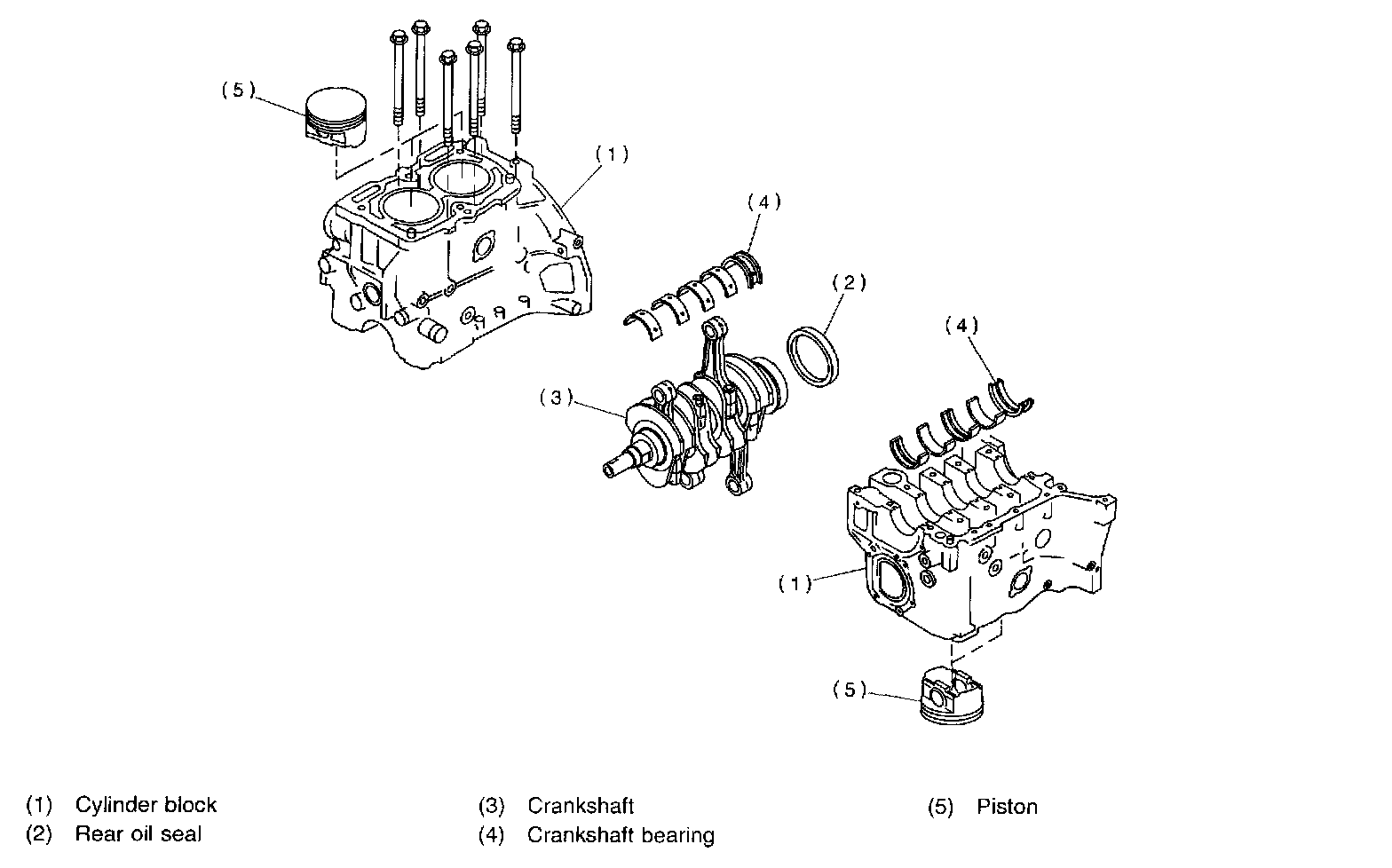 (5)
(1)
(4)
(2)
(4)
(3)
(1)
(5)

(1) Cylinder block
(2) Rear oil seal

(3) Crankshaft
(4) Crankshaft bearing

(5) Piston