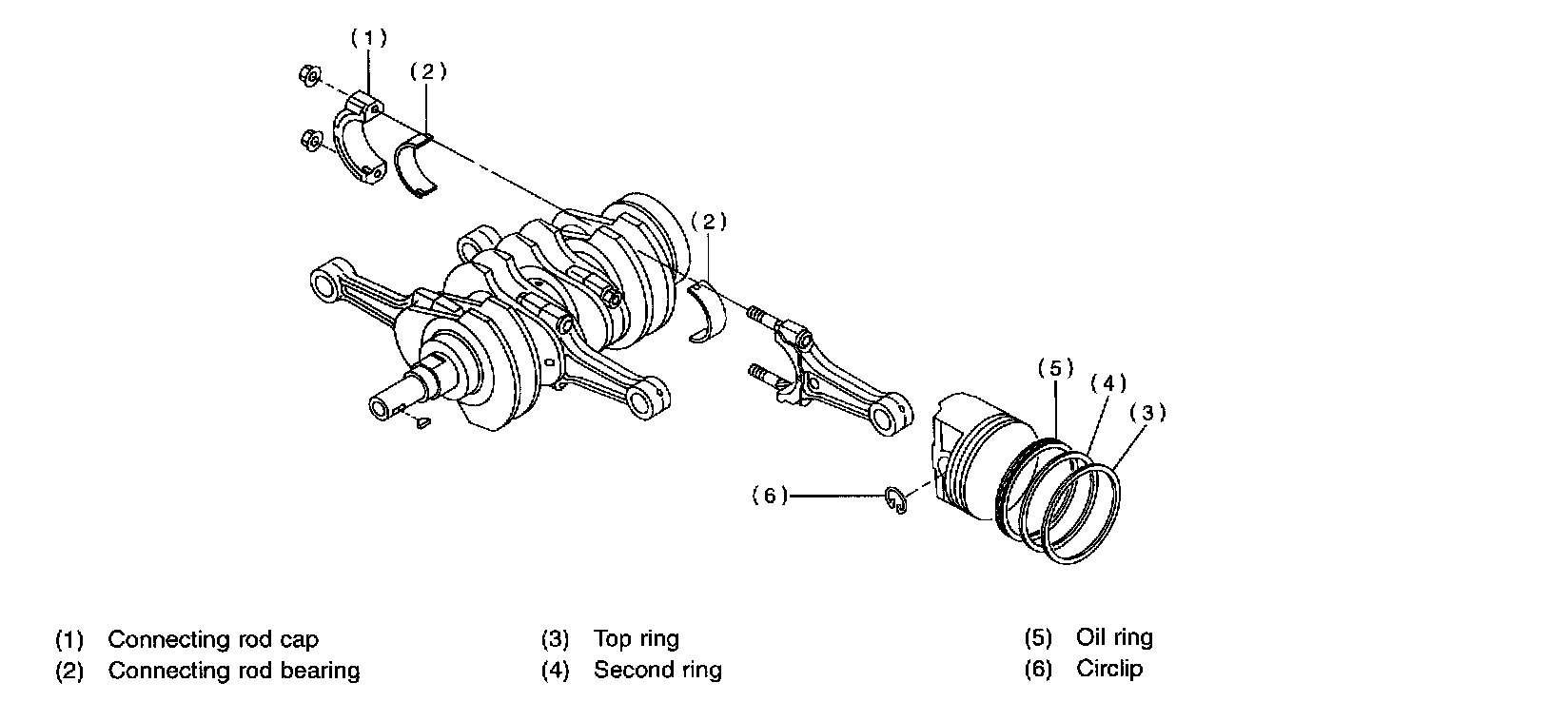 (1)
(2)
(2)
(5)
(4)
(3)
(6)

(1) Connecting rod cap
(2) Connecting rod bearing

(3) Top ring
(4) Second ring

(5) Oil ring
(6) Circlip